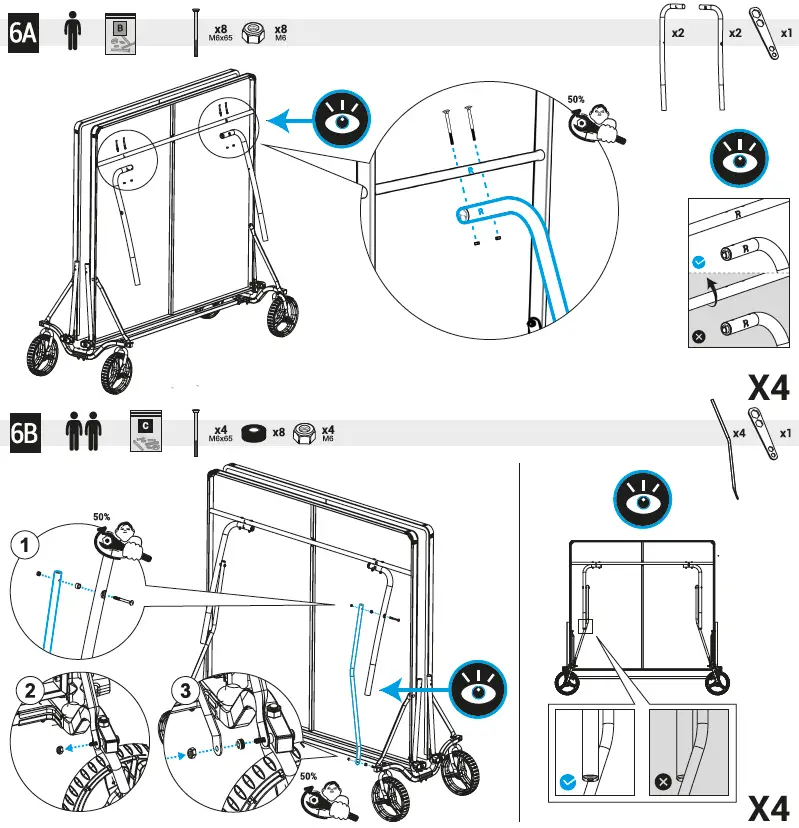 6A

B

x8
M6x65

x8
M6

x2

x2

x1

50%

R

R

R

R

R

X4

6B

C

x4
M6x65

x8

x4
M6

x4

x1

1

50%

2

3

50%

X4