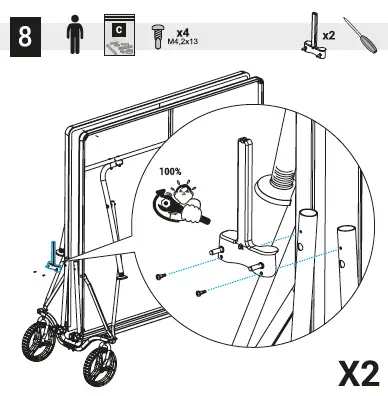 8

C

x4
M4,2x13

x2

100%

X2