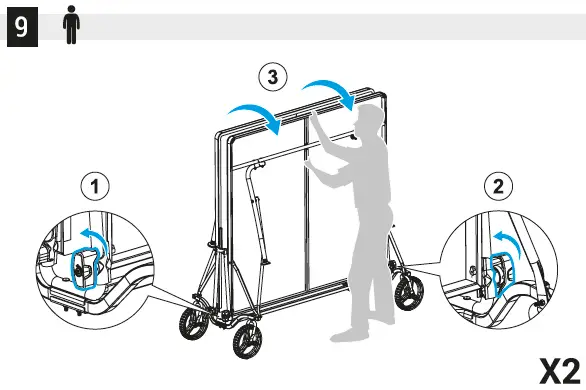 9

3

1

2

X2