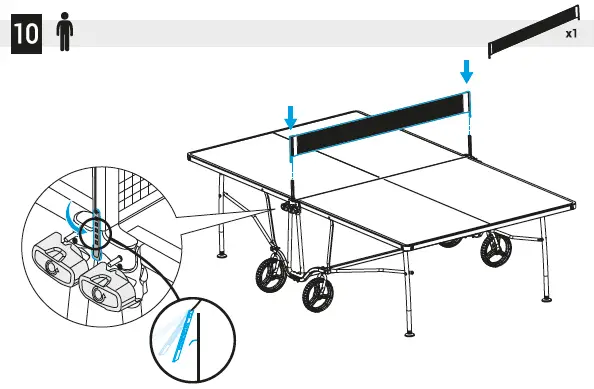 10

x1