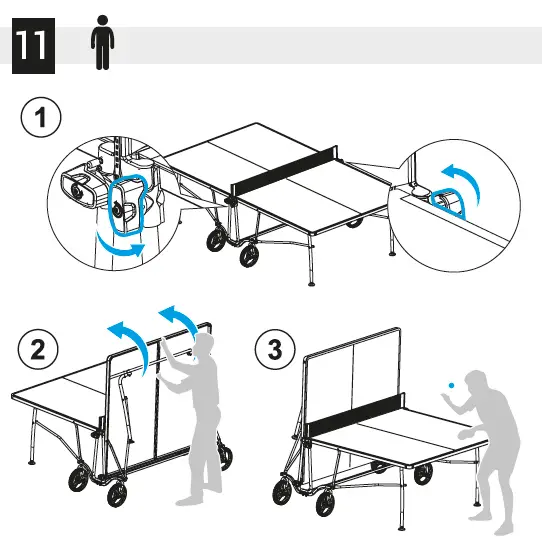 11

1

2

3