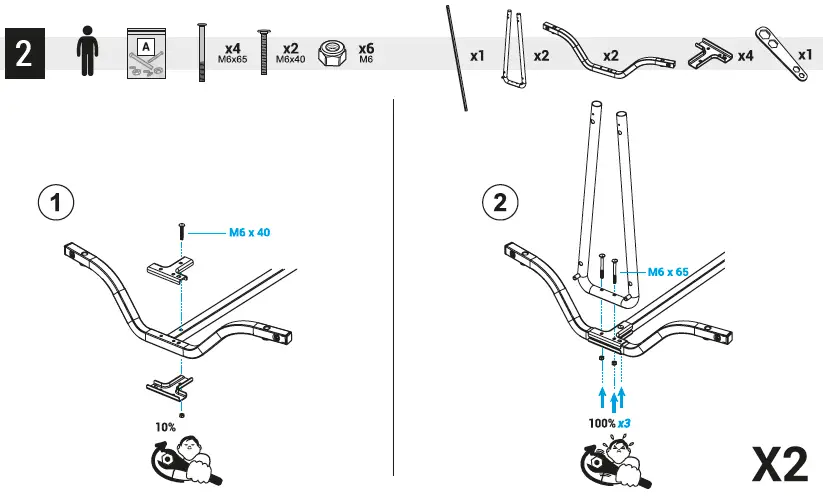 2

A

x4
M6x65

x2
M6x40

x6
M6

x1

x2

x2

x4

x1

1

M6 x 40

10%

2

M6 x 65

100% x3

X2