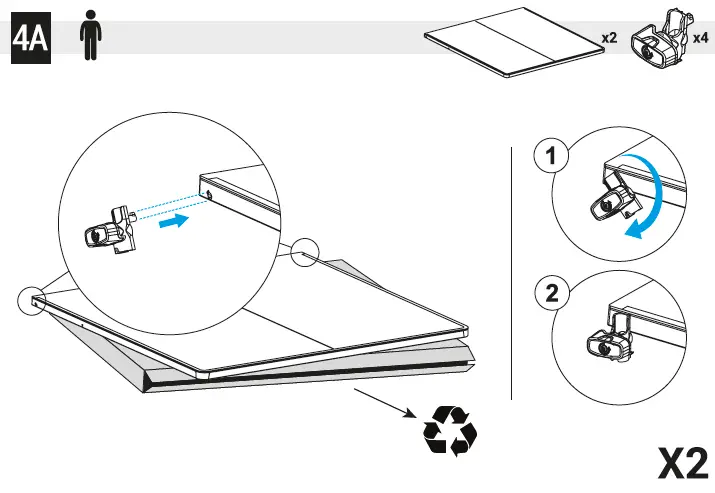 4A

x2

x4

1

2

X2