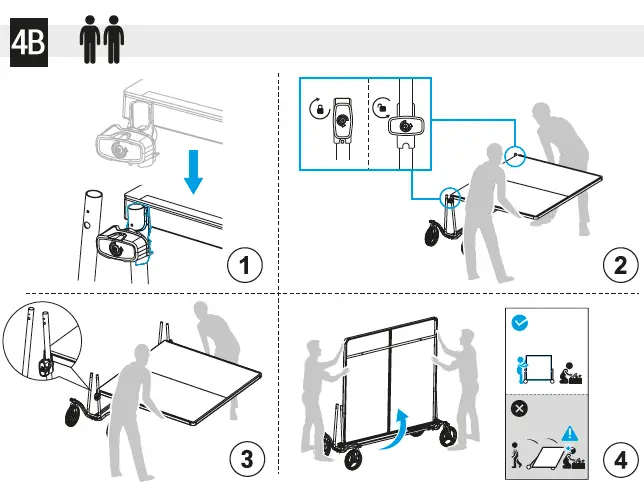 4B

1

2

3

4