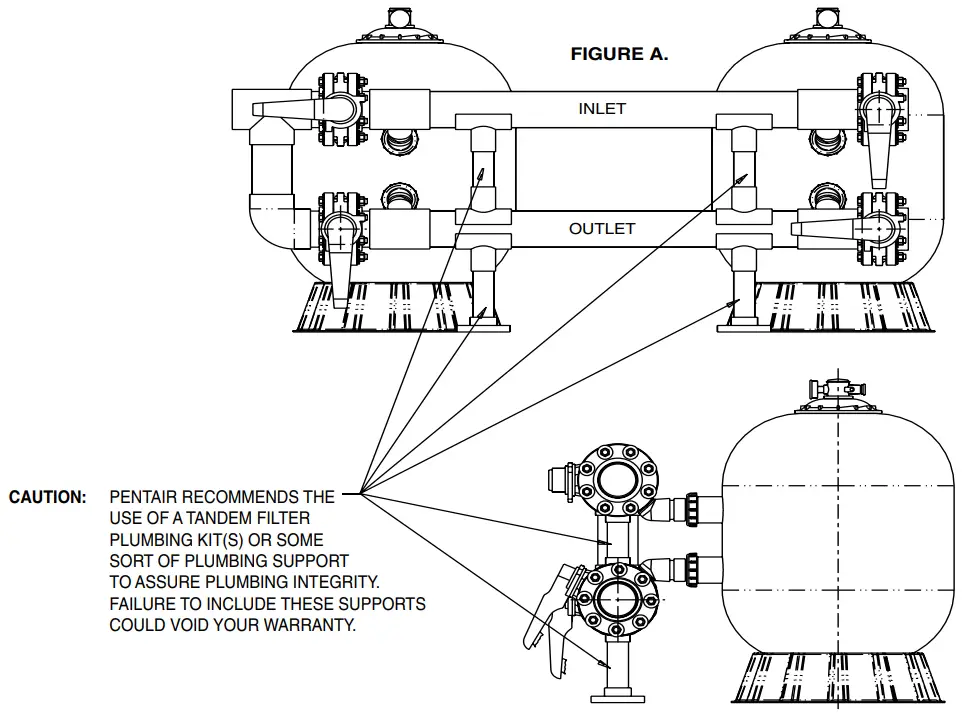 FIGURE A.

INLET

OUTLET

CAUTION: PENTAIR RECOMMENDS THE USE OF A TANDEM FILTER PLUMBING KIT(S) OR SOME SORT OF PLUMBING SUPPORT TO ASSURE PLUMBING INTEGRITY. FAILURE TO INCLUDE THESE SUPPORTS COULD VOID YOUR WARRANTY.