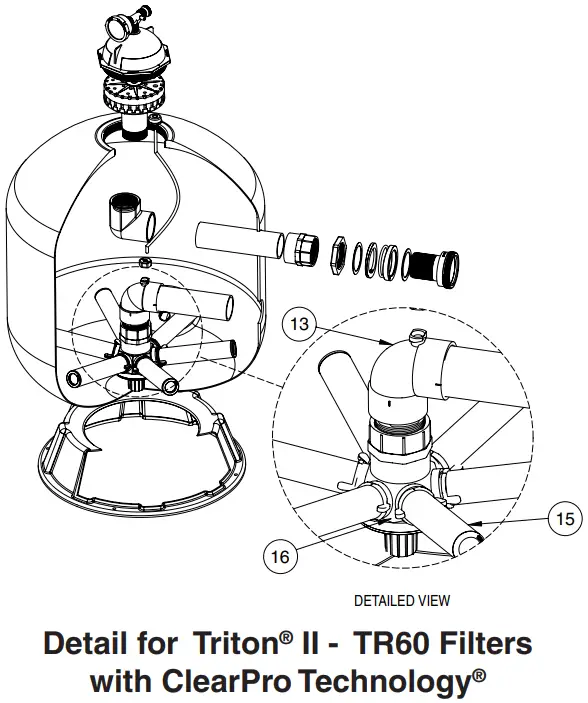 13

15

16

DETAILED VIEW

Detail for Triton® II - TR60 Filters with ClearPro Technology®