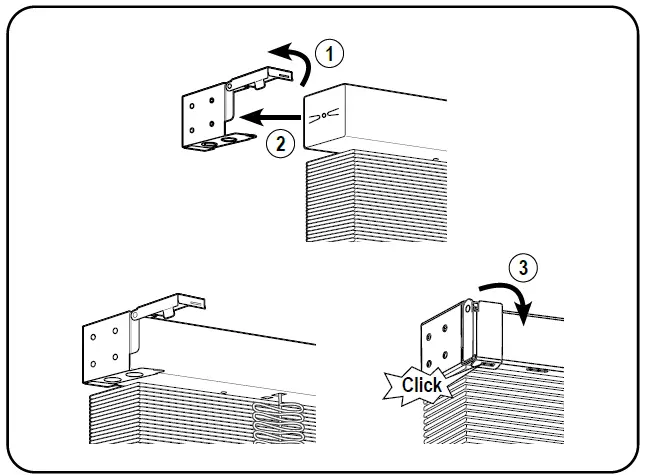 1
2
3
Click