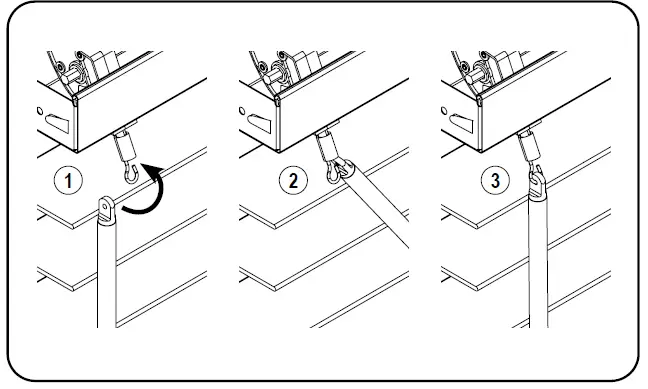 1

2

3