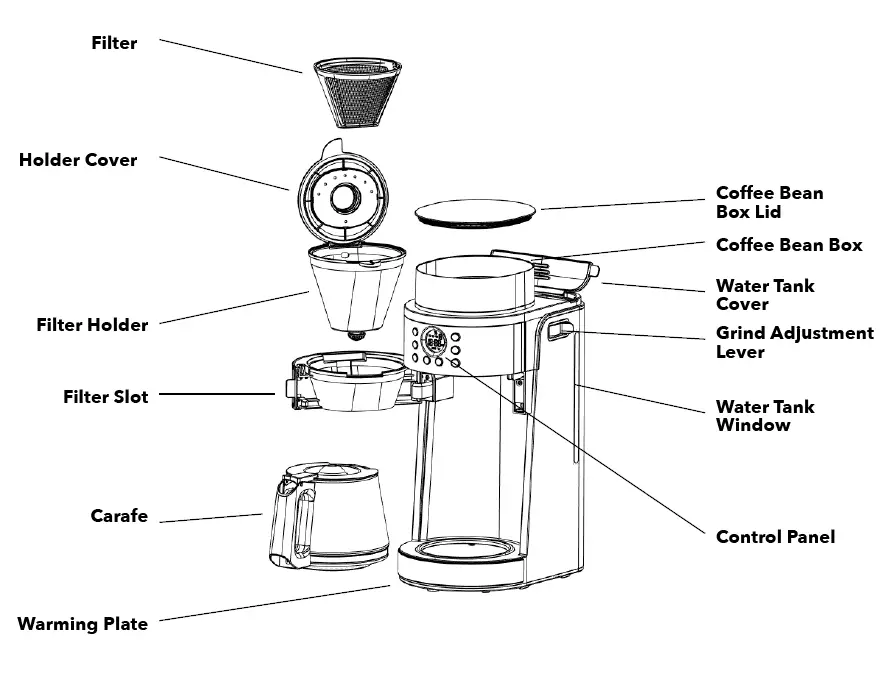 Filter

Holder Cover

Filter Holder

Filter Slot

Carafe

Warming Plate

Coffee Bean Box Lid

Coffee Bean Box

Water Tank Cover

Grind Adjustment Lever

Water Tank Window

Control Panel