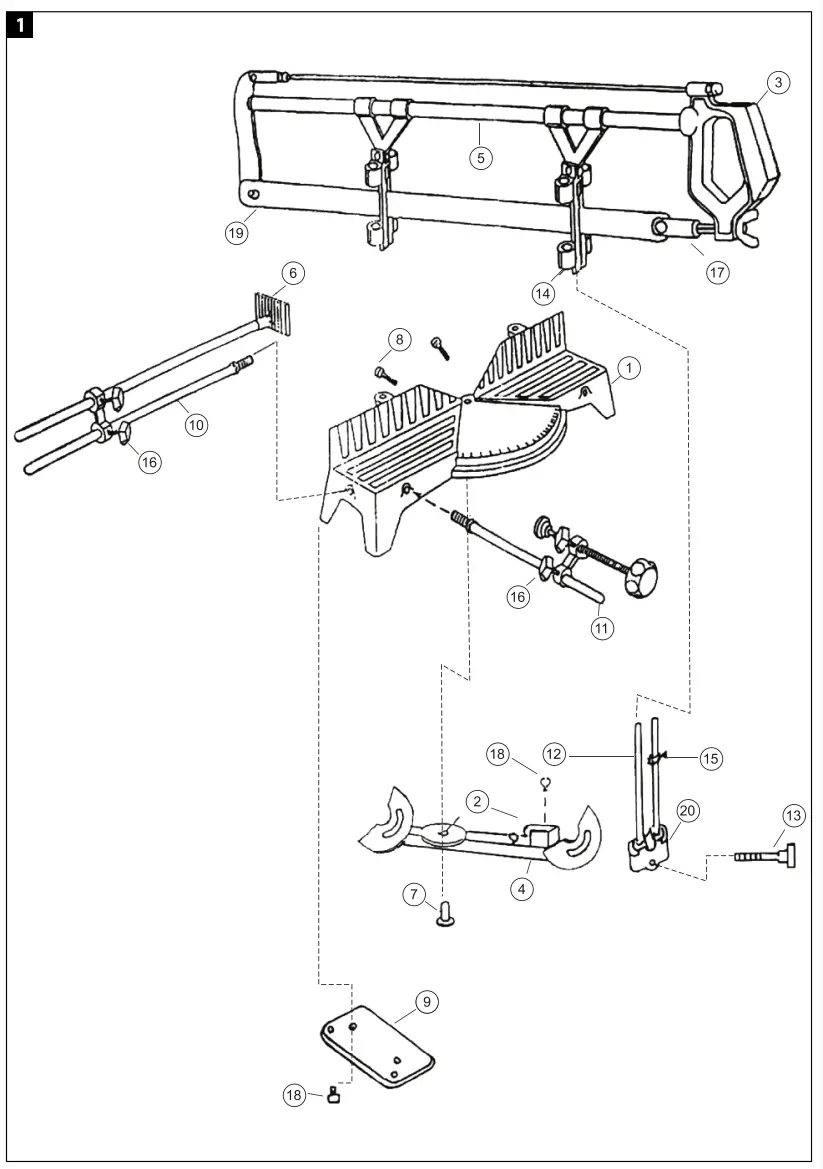 1
3
5
19
17
14
6
8
1
10
16
16
11
18
12
15
2
20
13
4
7
9
18