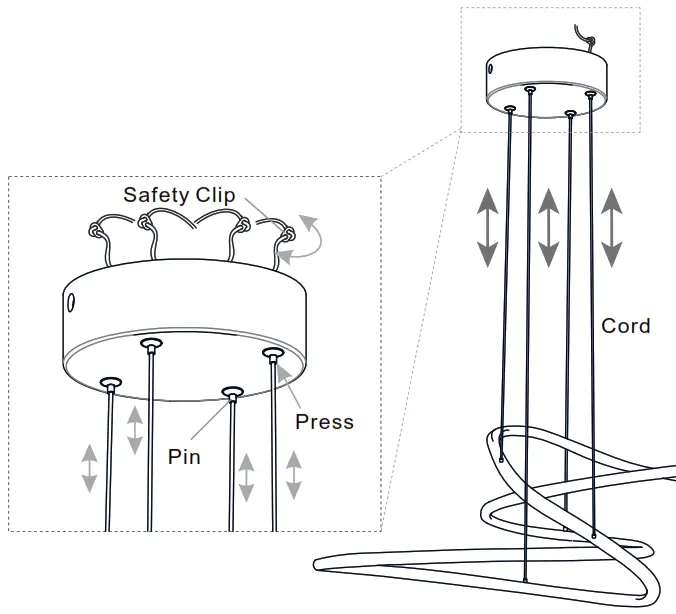 Safety Clip

Press

Pin

Cord