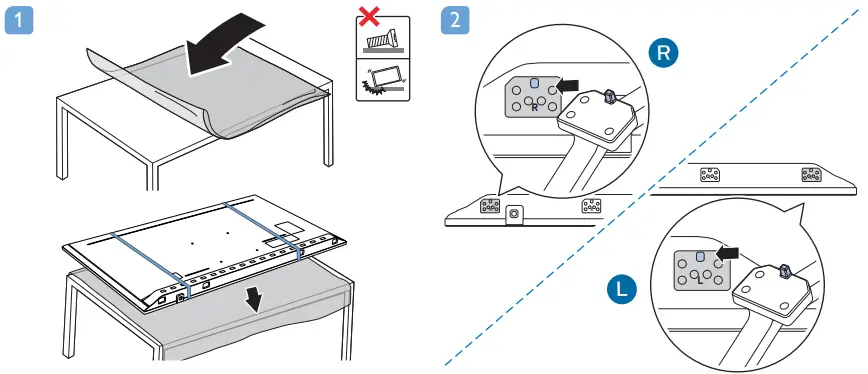 1

2

R

R

L

L