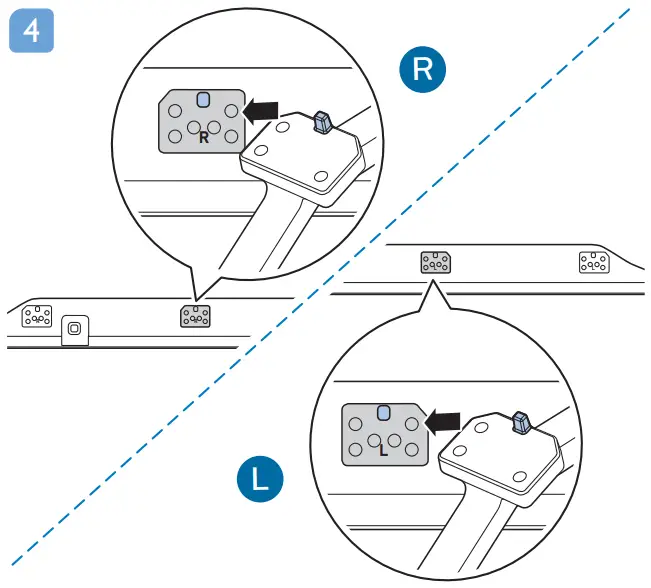 4

R

R

L

L