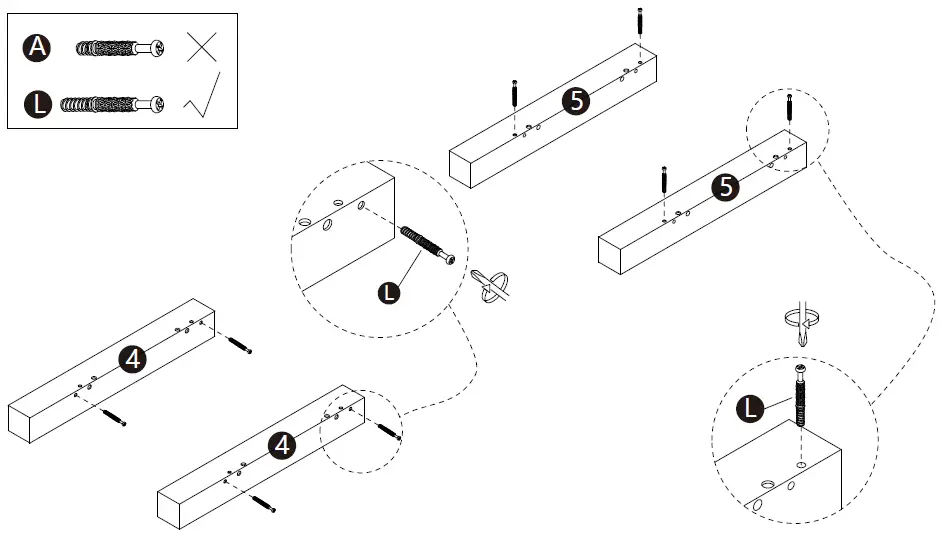 A
L
5
5
L
4
4
L