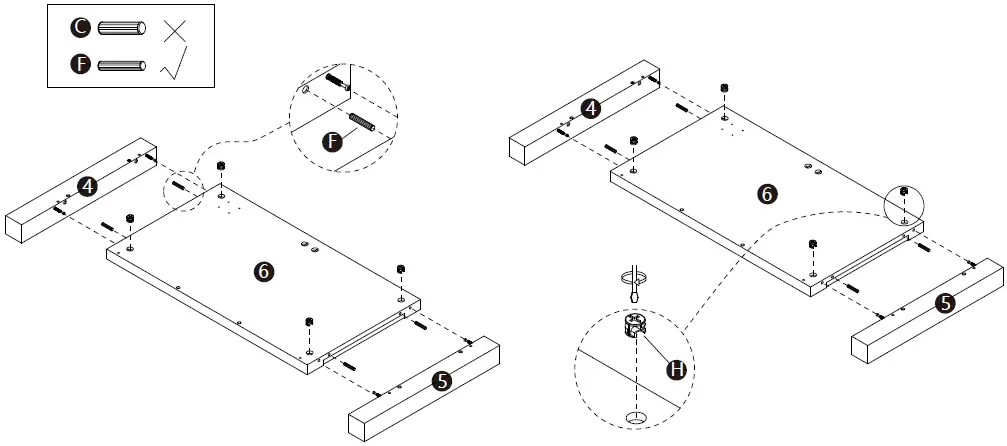 C
F
F
4
6
5
4
6
5
H