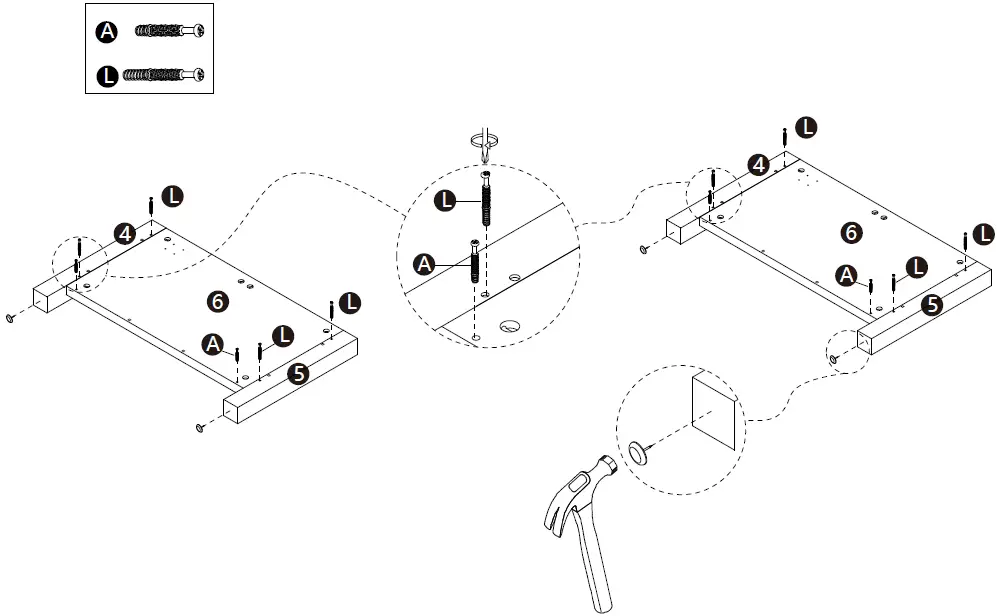 A
L
L
4
6
L
A
L
5
L
A
L
4
6
L
A
L
5