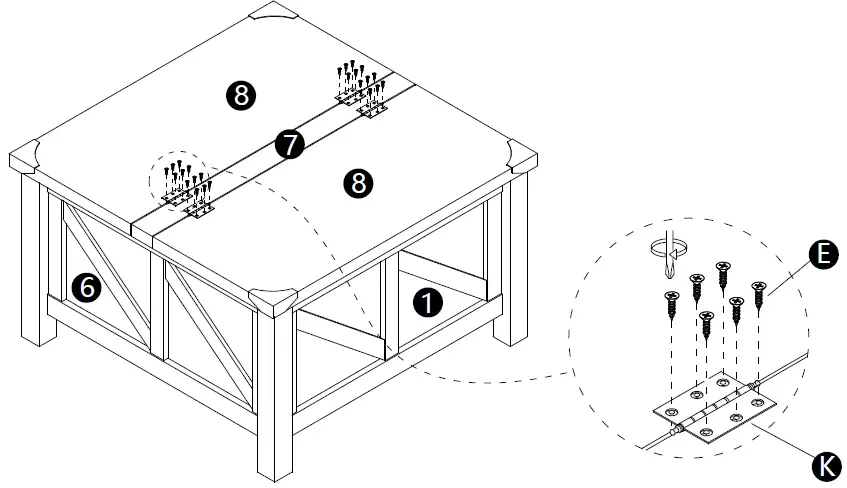 8
7
8
6
1
E
K