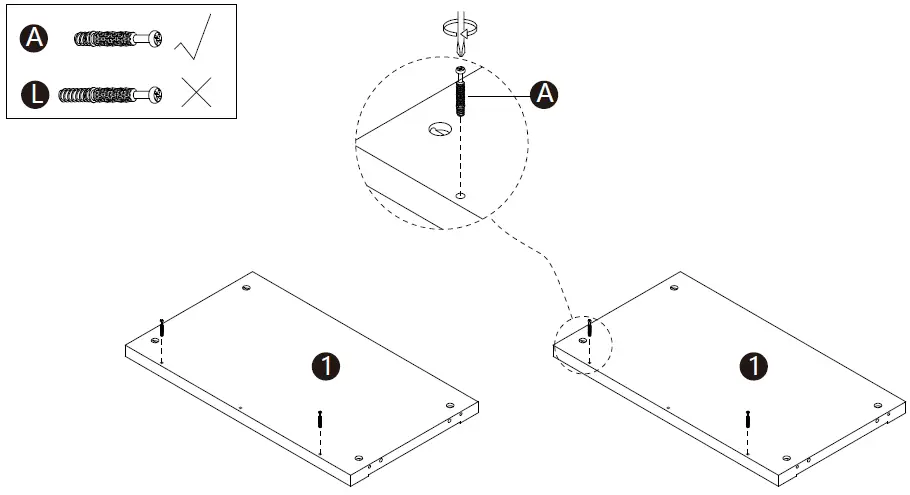 A
L
A
1
1