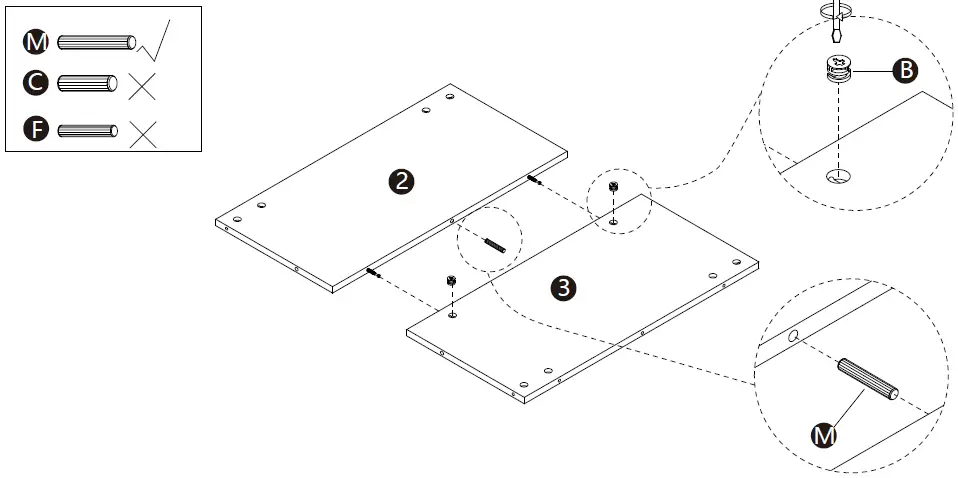 M
C
F
2
3
B
M