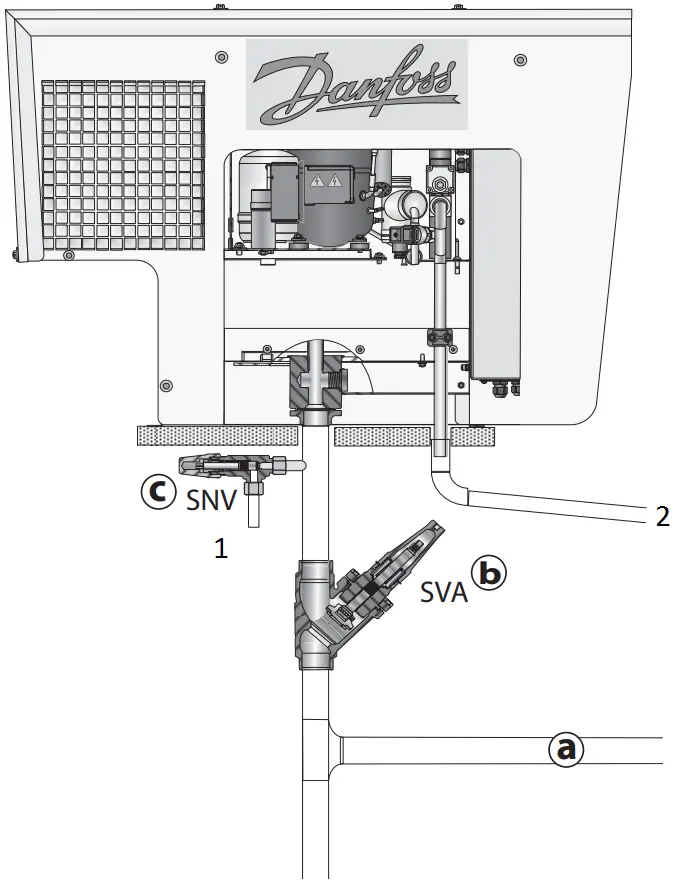 Danfoss

c SNV

1

2

SVA b

a