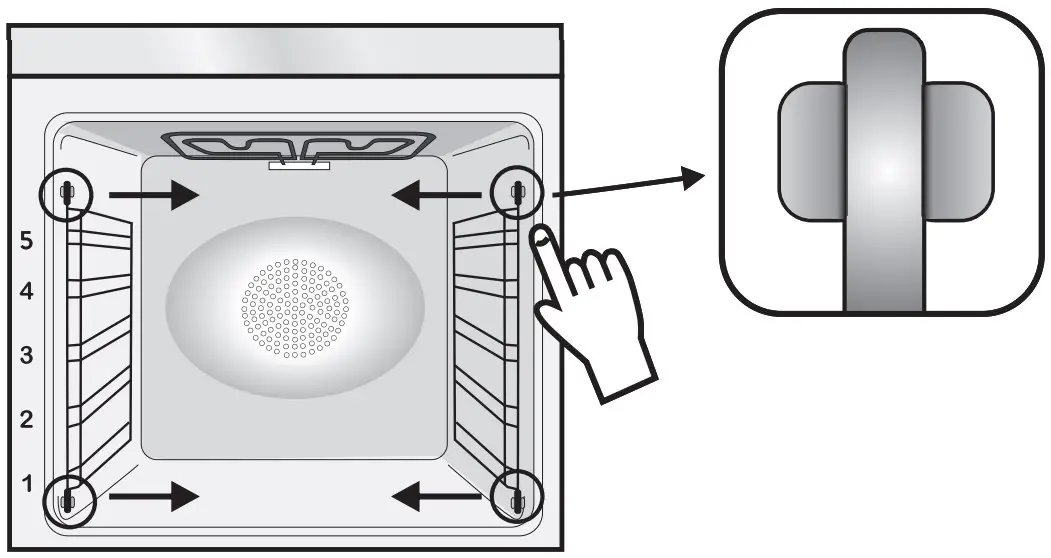 5
4
3
2
1