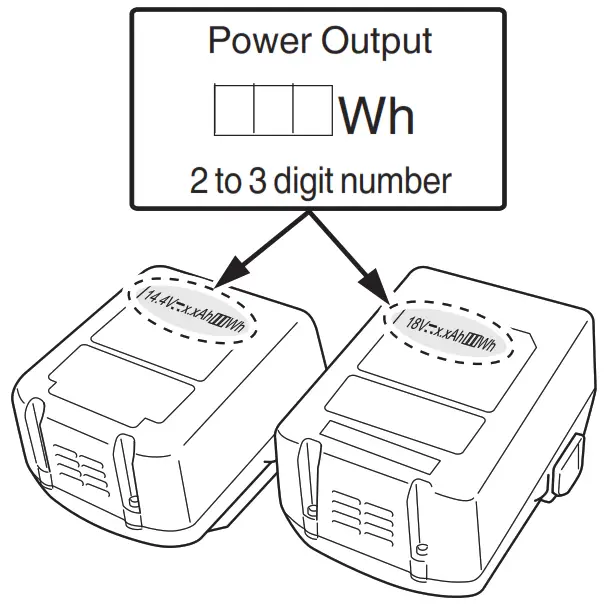 Power Output

Wh

2 to 3 digit number

14.4V ⎓ x.xAh Wh

18V ⎓ x.xAh Wh