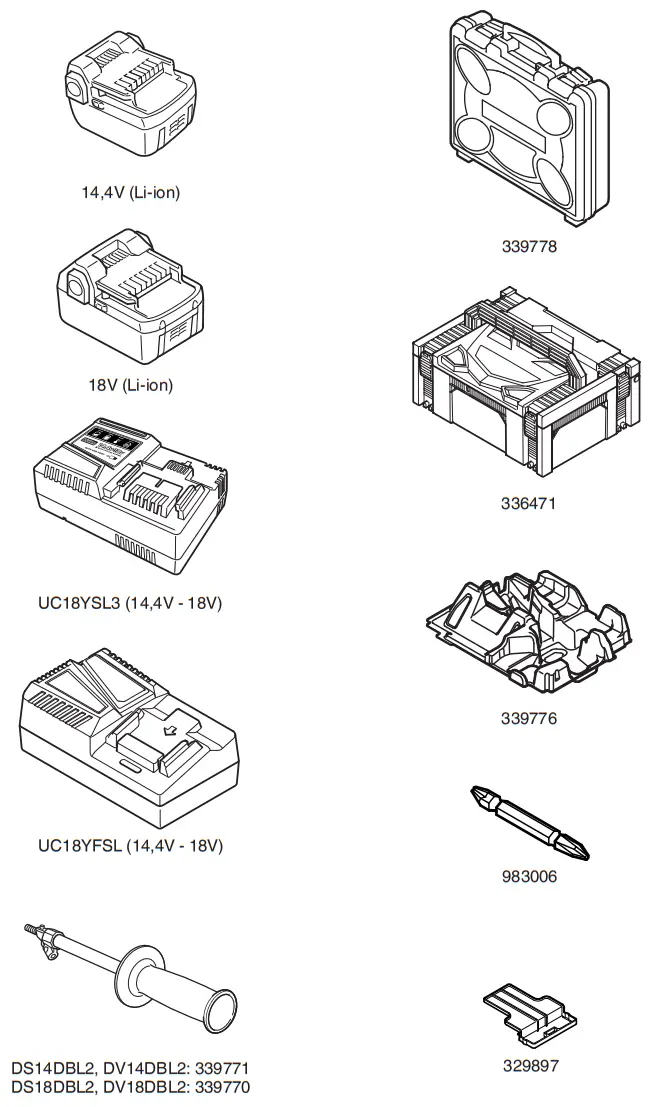 14,4V (Li-ion)

18V (Li-ion)

UC18YSL3 (14,4V - 18V)

UC18YFSL (14,4V - 18V)

DS14DBL2, DV14DBL2: 339771
DS18DBL2, DV18DBL2: 339770

339778

336471

339776

983006

329897