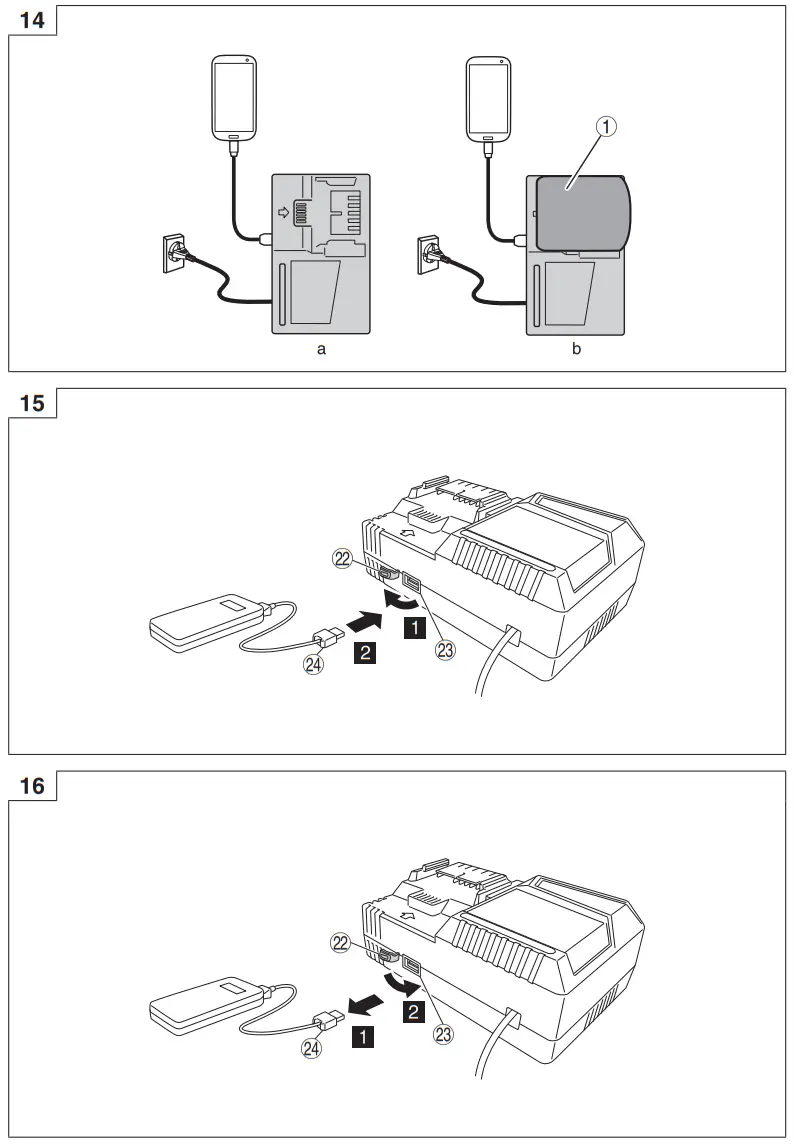 14

①

a

b

15

㉒

1

2

㉓

㉔

16

㉒

2

1

㉓

㉔