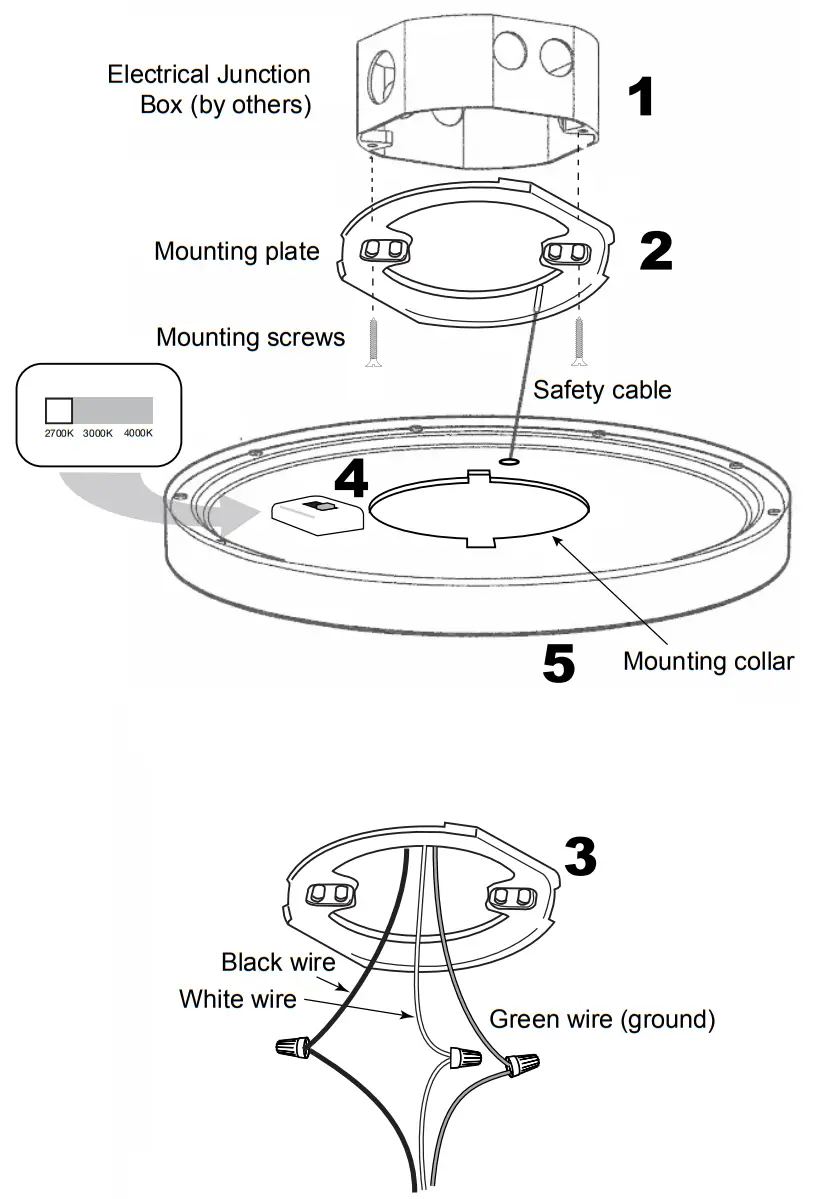 Electrical Junction Box (by others)

1

Mounting plate

2

Mounting screws

Safety cable

2700K 3000K 4000K

4

5

Mounting collar

3

Black wire

White wire

Green wire (ground)