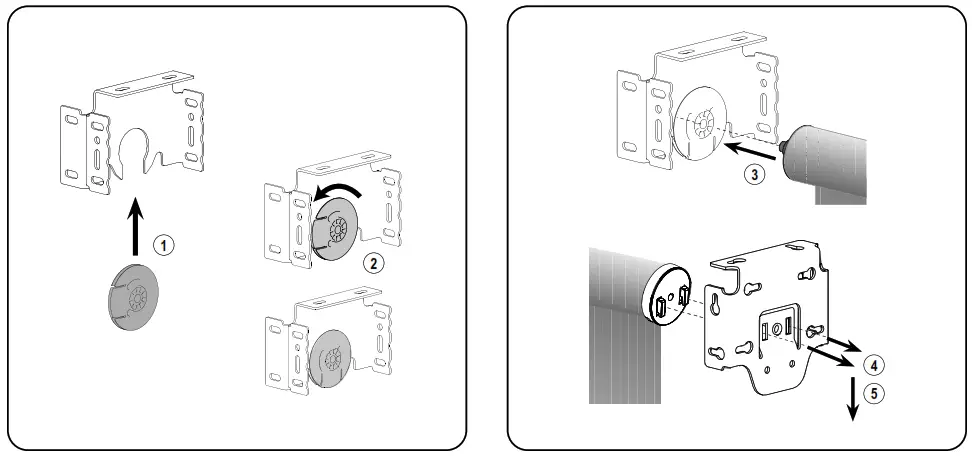 1

2

3

4

5