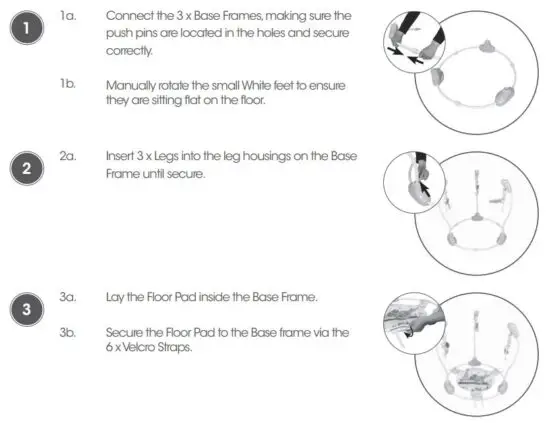 1

1a. Connect the 3 x Base Frames, making sure the push pins are located in the holes and secure correctly.

1b. Manually rotate the small White feet to ensure they are sitting flat on the floor.

2

2a. Insert 3 x Legs into the leg housings on the Base Frame until secure.

3

3a. Lay the Floor Pad inside the Base Frame.

3b. Secure the Floor Pad to the Base frame via the 6 x Velcro Straps.