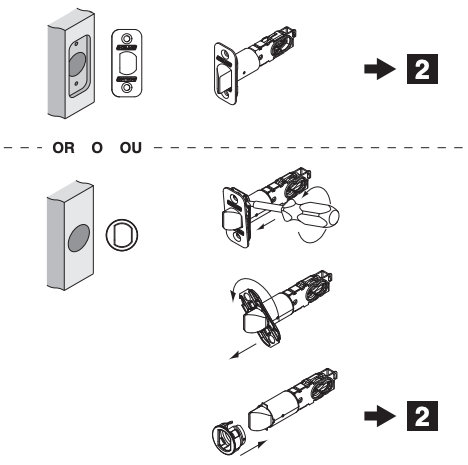 2

OR O OU

2