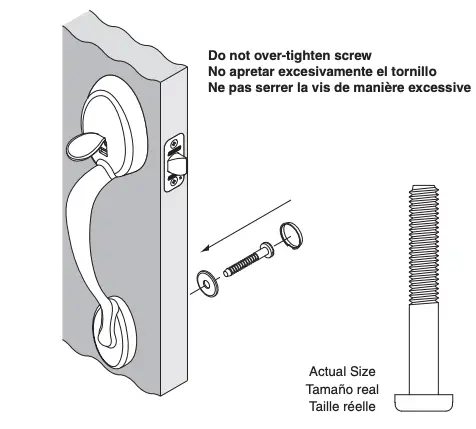 Do not over-tighten screw
No apretar excesivamente el tornillo
Ne pas serrer la vis de manière excessive

Actual Size
Tamaño real
Taille réelle