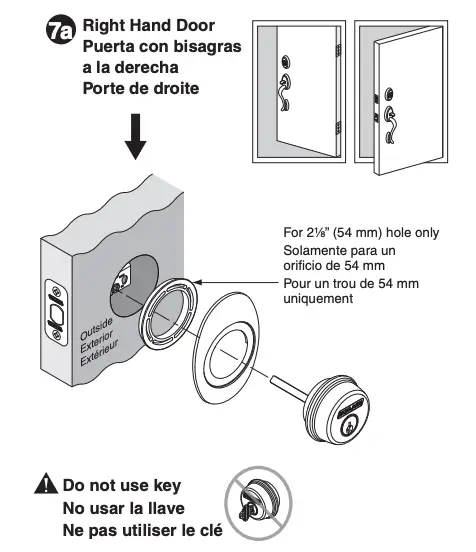 7a Right Hand Door
Puerta con bisagras a la derecha
Porte de droite

For 2⅛" (54 mm) hole only
Solamente para un orificio de 54 mm
Pour un trou de 54 mm uniquement

Outside
Exterior
Extérieur

Do not use key
No usar la llave
Ne pas utiliser le clé