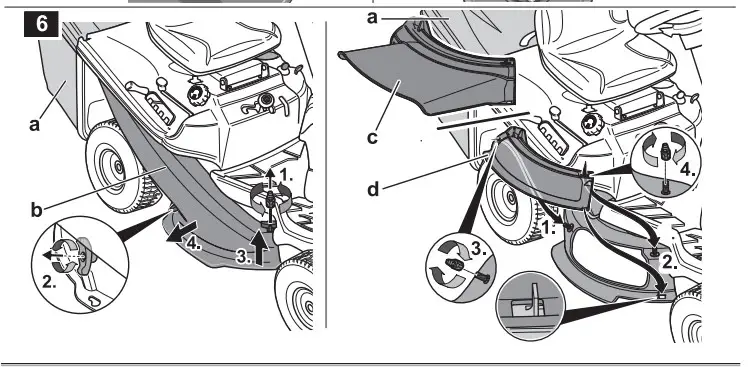 6
a
b
1.
2.
3.
4.
a
c
d
1.
2.
3.
4.