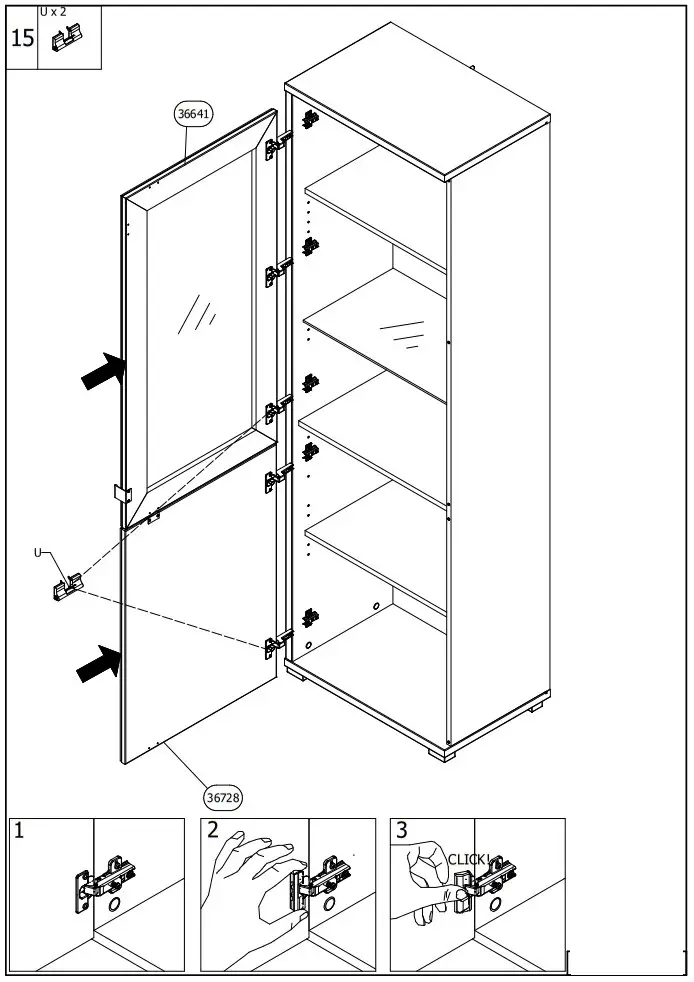 15

U x 2

36641

U

36728

1

2

3

CLICK!