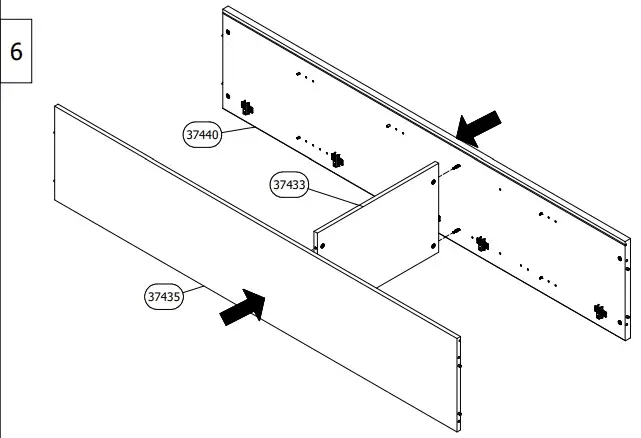 6

37440

37433

37435