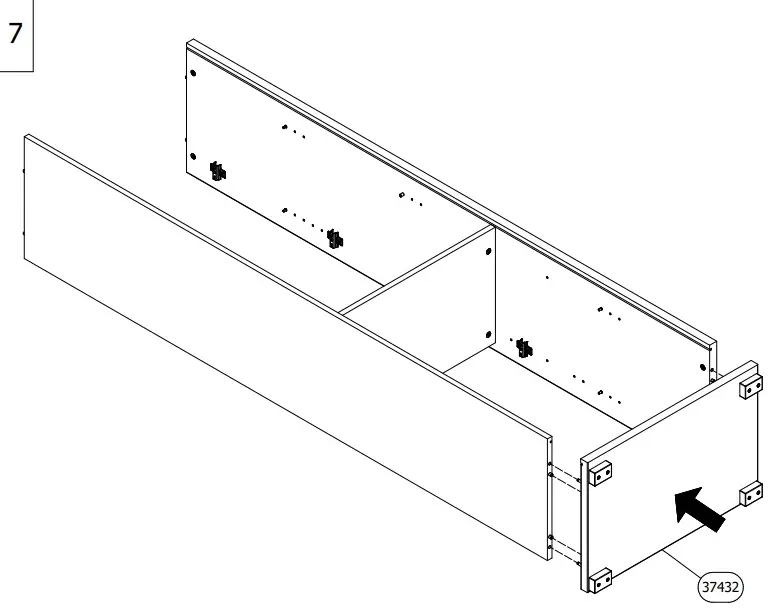 7

37432