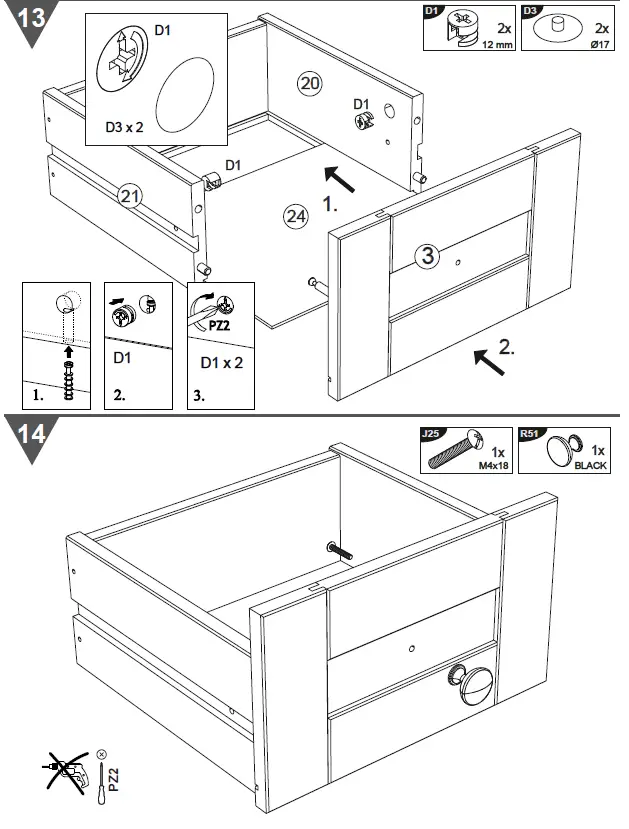 13

D1 2x 12 mm
D3 2x Ø17

D1
D3 x 2

20
D1
D1
21
24
1.
3
2.

1.
D1
2.
PZ2
D1 x 2
3.

14

J25 1x M4x18
R51 1x BLACK

PZ2