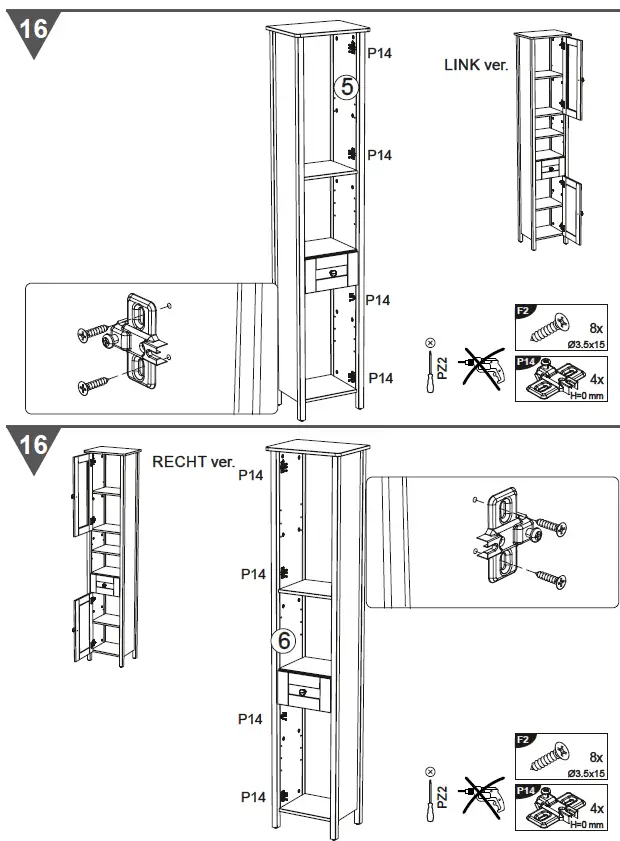 16

P14

5

P14

P14

P14

LINK ver.

PZ2

F2
8x
Ø3.5x15

P14
4x
H=0 mm

16

RECHT ver.

P14

P14

6

P14

P14

PZ2

F2
8x
Ø3.5x15

P14
4x
H=0 mm