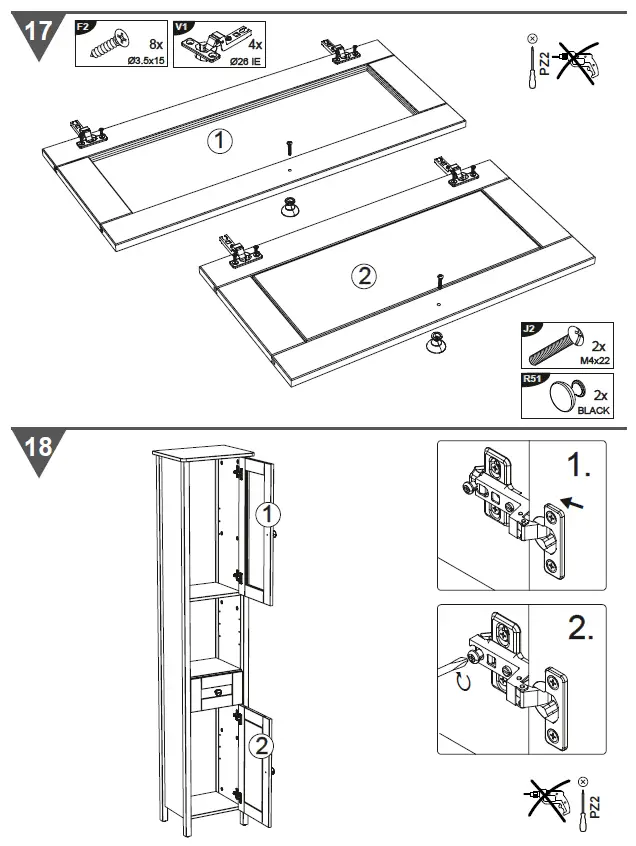 17

F2
8x
Ø3.5x15

V1
4x
Ø26 IE

PZ2

1

2

J2
2x
M4x22

R51
2x
BLACK

18

1

2

1.

2.

PZ2