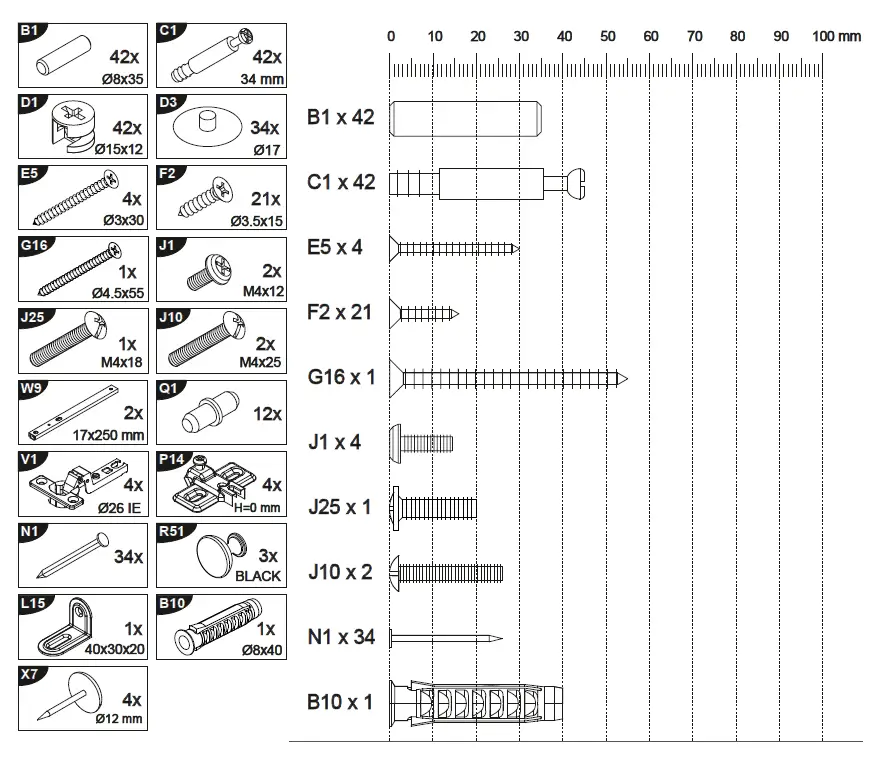 B1
42x
Ø8x35

C1
42x
34 mm

D1
42x
Ø15x12

D3
34x
Ø17

E5
4x
Ø3x30

F2
21x
Ø3.5x15

G16
1x
Ø4.5x55

J1
2x
M4x12

J25
1x
M4x18

J10
2x
M4x25

W9
2x
17x250 mm

Q1
12x

V1
4x
Ø26 IE

P14
4x
H=0 mm

N1
34x

R51
3x
BLACK

L15
1x
40x30x20

B10
1x
Ø8x40

X7
4x
Ø12 mm

0 10 20 30 40 50 60 70 80 90 100 mm

B1 x 42

C1 x 42

E5 x 4

F2 x 21

G16 x 1

J1 x 4

J25 x 1

J10 x 2

N1 x 34

B10 x 1