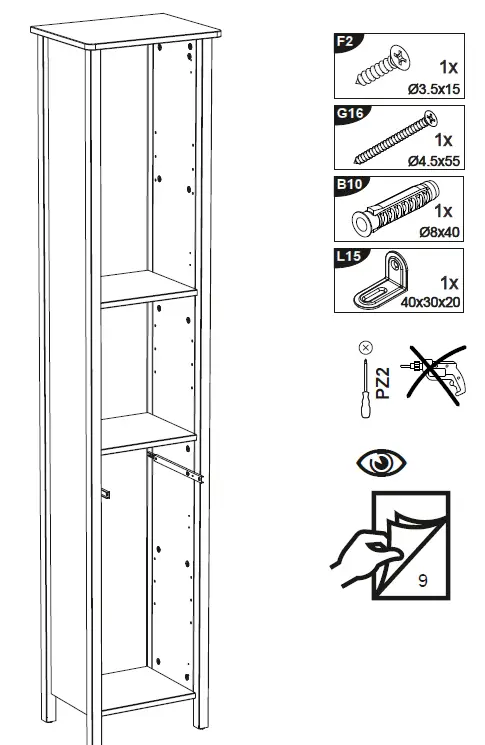 F2
1x
Ø3.5x15

G16
1x
Ø4.5x55

B10
1x
Ø8x40

L15
1x
40x30x20

PZ2

9