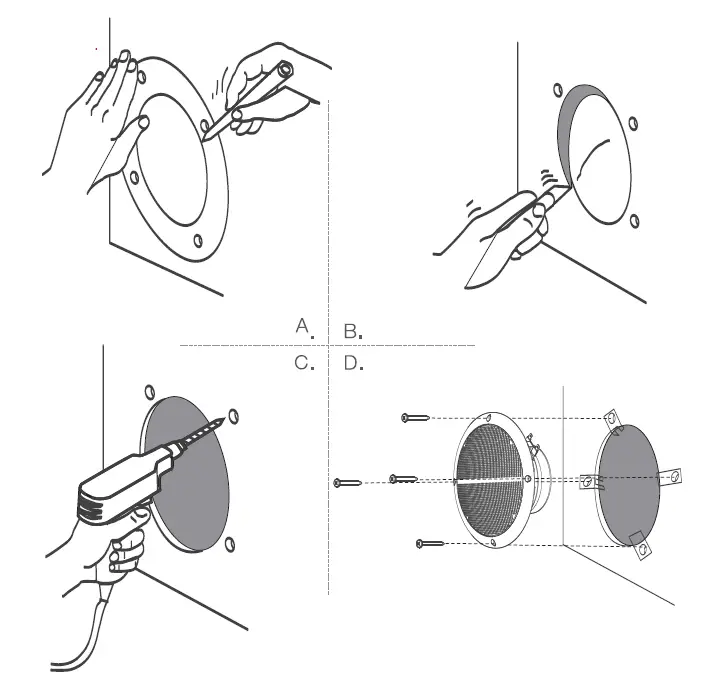 A.
B.
C.
D.