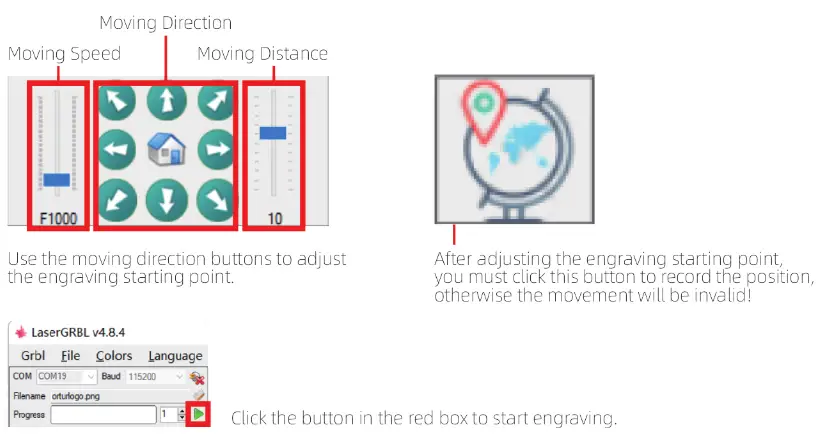 Moving Direction
Moving Speed
Moving Distance

F1000
10

Use the moving direction buttons to adjust the engraving starting point.

After adjusting the engraving starting point, you must click this button to record the position, otherwise the movement will be invalid!

LaserGRBL v4.8.4
Grbl File Colors Language
COM COM19 Baud 115200
Filename orturlogo.png
Progress 1

Click the button in the red box to start engraving.