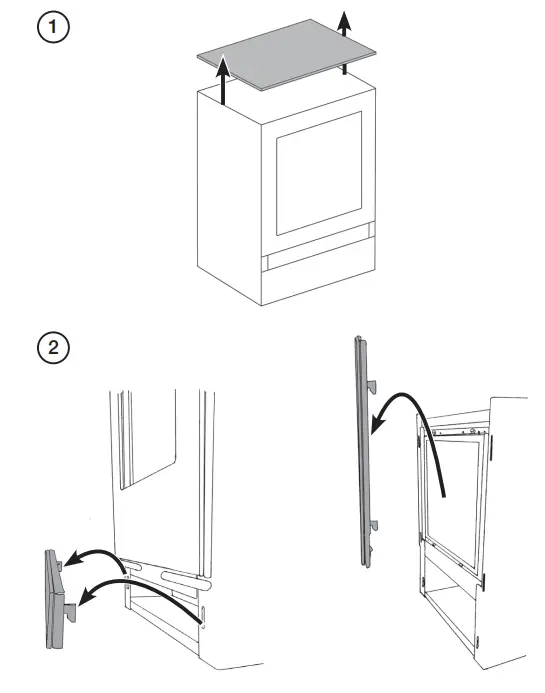 1

2