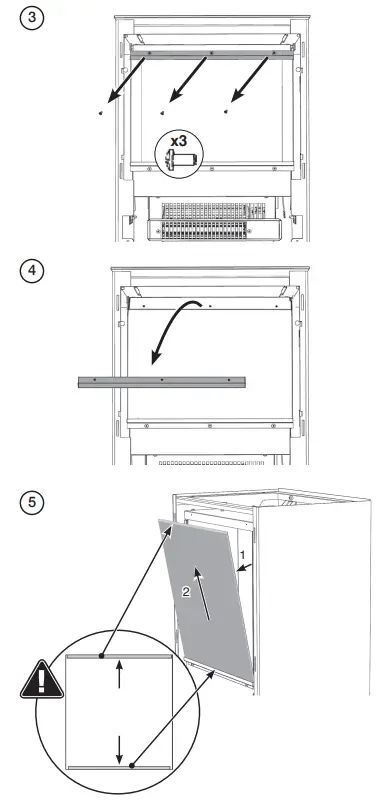 3

x3

4

5

1

2