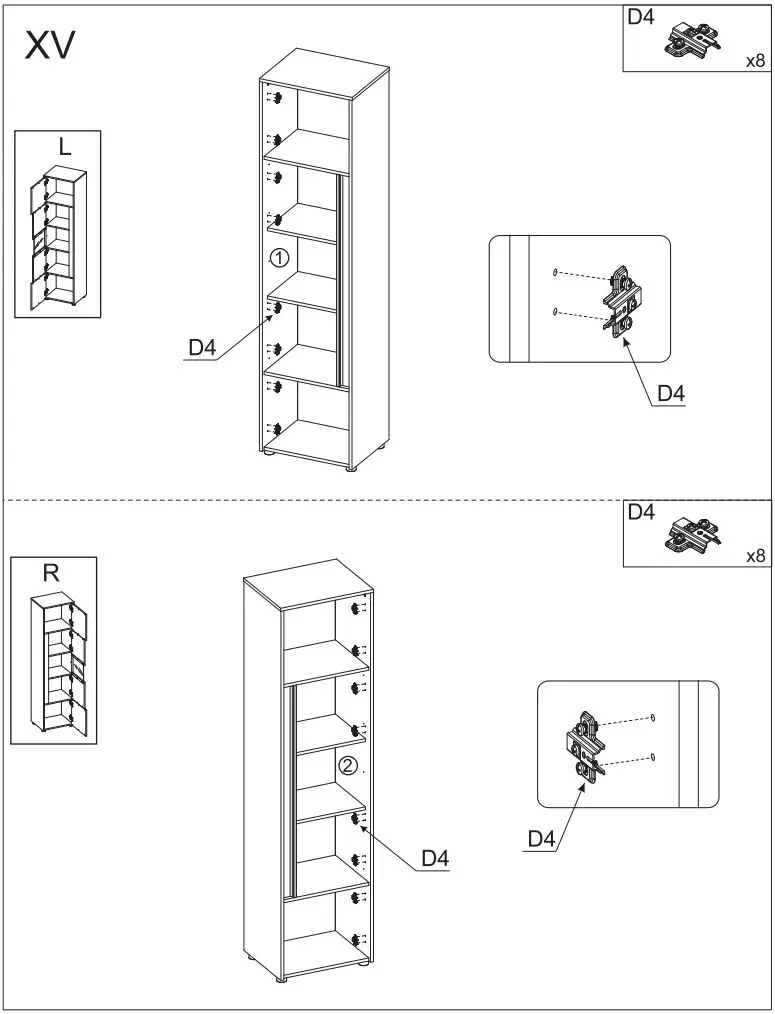 XV

D4
x8

L

①

D4

D4

D4
x8

R

②

D4

D4