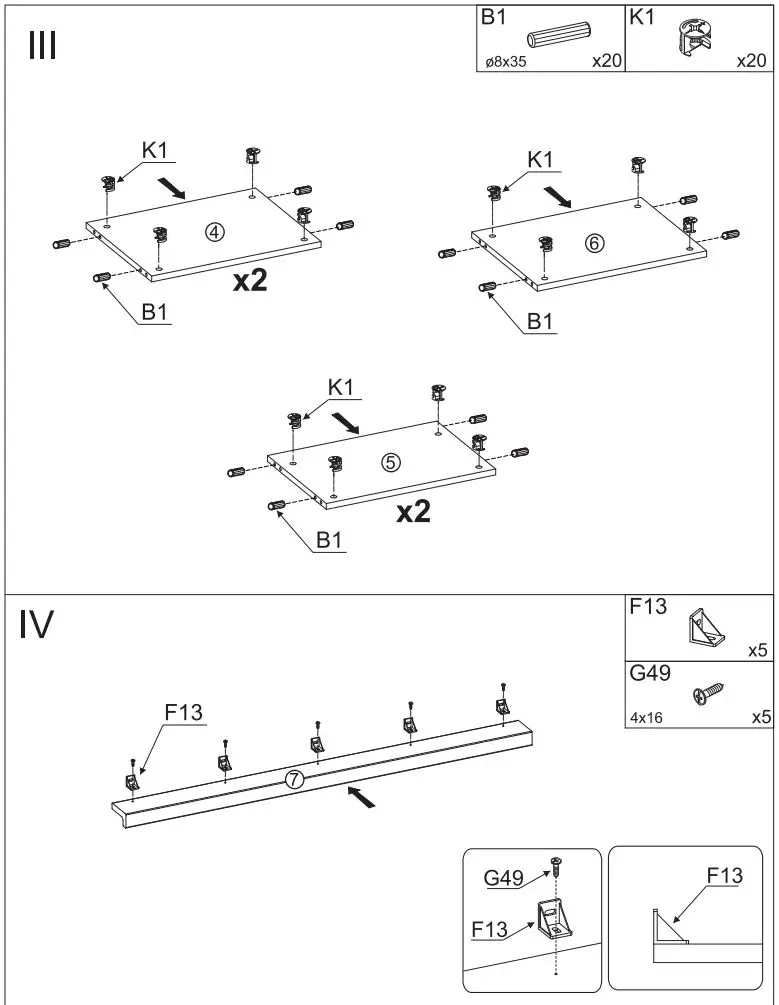 III

B1
ø8x35 x20

K1
x20

K1
④
x2
B1

K1
⑥
B1

K1
⑤
x2
B1

IV

F13
x5

G49
4x16 x5

F13
⑦

G49
F13

F13