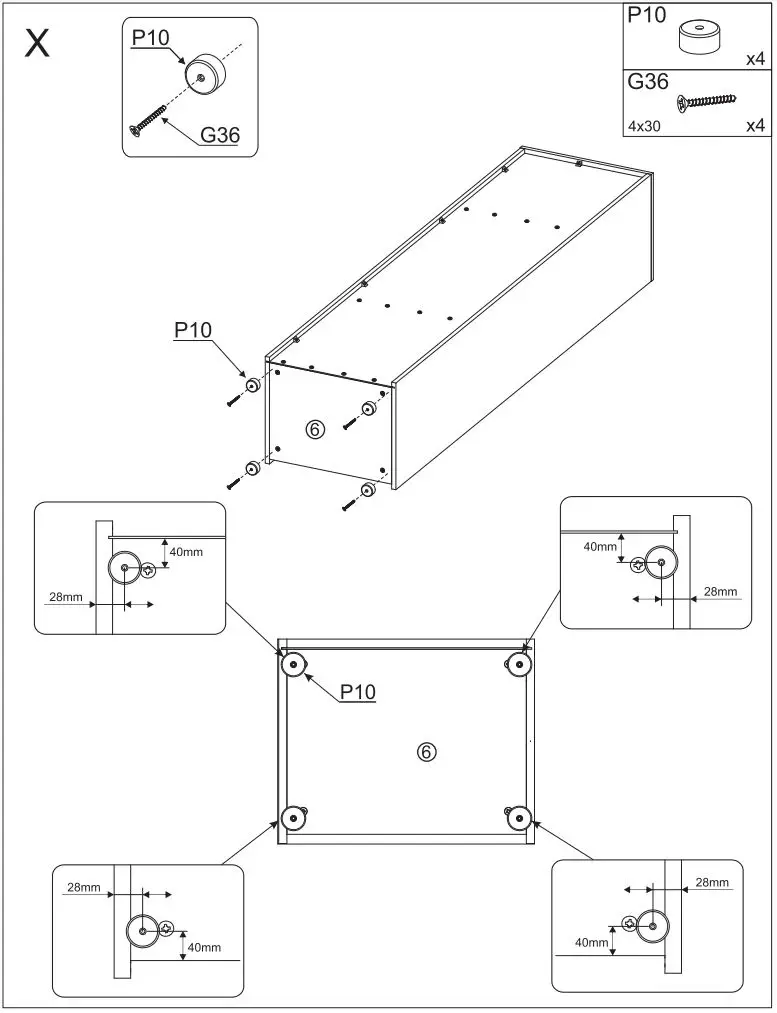 X

P10

G36

P10
x4

G36
4x30
x4

P10

⑥

40mm
28mm

40mm
28mm

P10

⑥

28mm
40mm

28mm
40mm